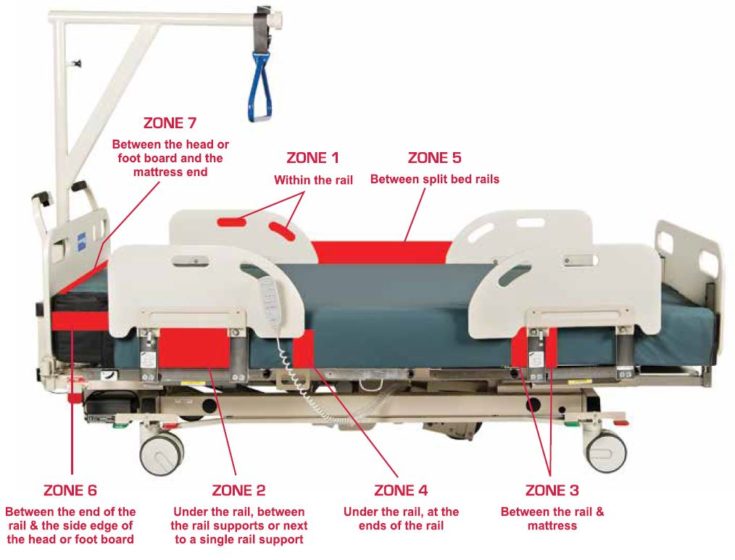 ZONE 7
Between the head or foot board and the mattress end

ZONE 1
Within the rail

ZONE 5
Between split bed rails

ZONE 6
Between the end of the rail & the side edge of the head or foot board

ZONE 2
Under the rail, between the rail supports or next to a single rail support

ZONE 4
Under the rail, at the ends of the rail

ZONE 3
Between the rail & mattress